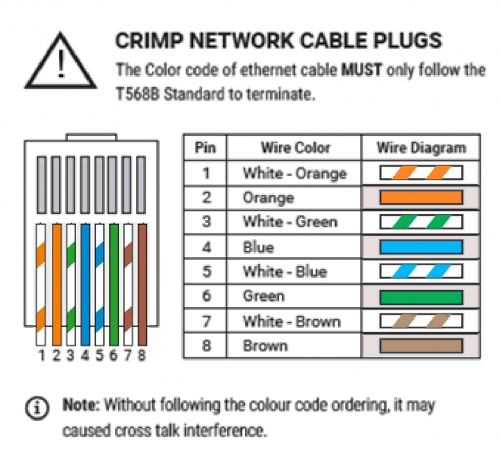 CRIMP NETWORK CABLE PLUGS

The Color code of ethernet cable MUST only follow the T568B Standard to terminate.

1 2 3 4 5 6 7 8

| Pin | Wire Color | Wire Diagram |
|---|---|---|
| 1 | White - Orange | |
| 2 | Orange | |
| 3 | White - Green | |
| 4 | Blue | |
| 5 | White - Blue | |
| 6 | Green | |
| 7 | White - Brown | |
| 8 | Brown | |

Note: Without following the colour code ordering, it may caused cross talk interference.